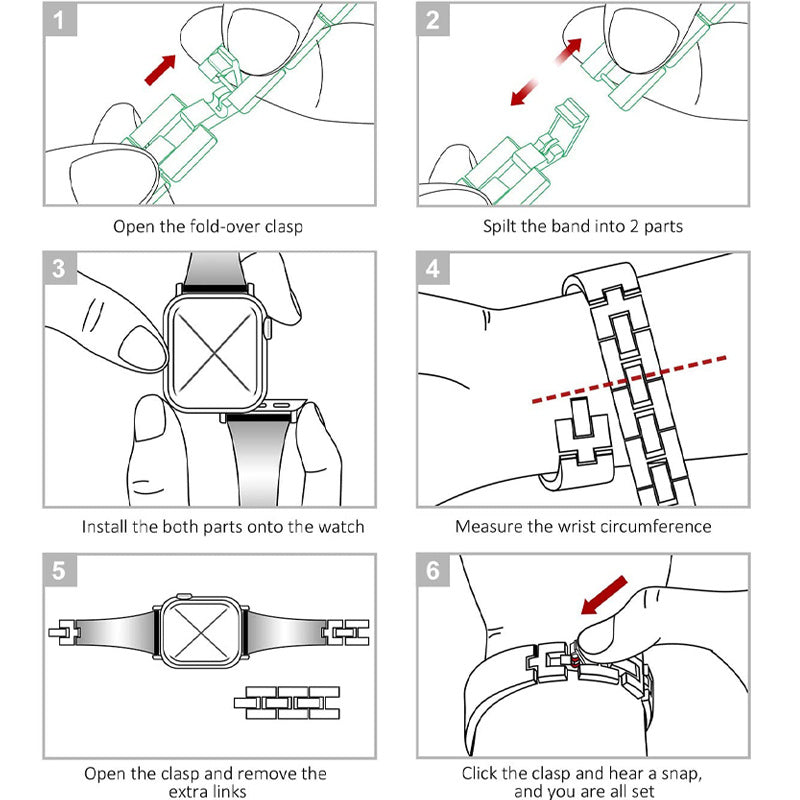 1

Open the fold-over clasp

2

Spilt the band into 2 parts

3

Install the both parts onto the watch

4

Measure the wrist circumference

5

Open the clasp and remove the extra links

6

Click the clasp and hear a snap, and you are all set